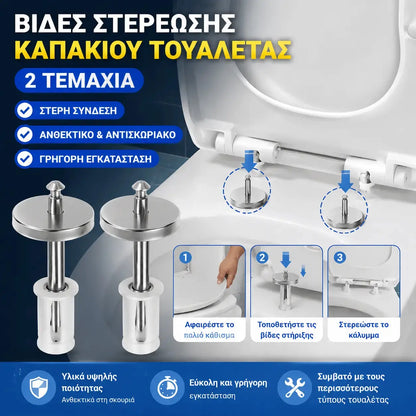 ΒΙΔΕΣ ΣΤΕΡΕΩΣΗΣ
ΚΑΠΑΚΙΟΥ ΤΟΥΑΛΕΤΑΣ

2 ΤΕΜΑΧΙΑ

ΣΤΕΡΗ ΣΥΝΔΕΣΗ

ΑΝΘΕΚΤΙΚΟ & ΑΝΤΙΣΚΩΡΙΑΚΟ

ΓΡΗΓΟΡΗ ΕΓΚΑΤΑΣΤΑΣΗ

1
Αφαιρέστε το παλιό κάθισμα

2
Τοποθετήστε τις βίδες στήριξης

3
Στερεώστε το κάλυμμα

Υλικά υψηλής ποιότητας
Ανθεκτικά στη σκουριά

Εύκολη και γρήγορη εγκατάσταση

Συμβατό με τους περισσότερους τύπους τουαλέτας