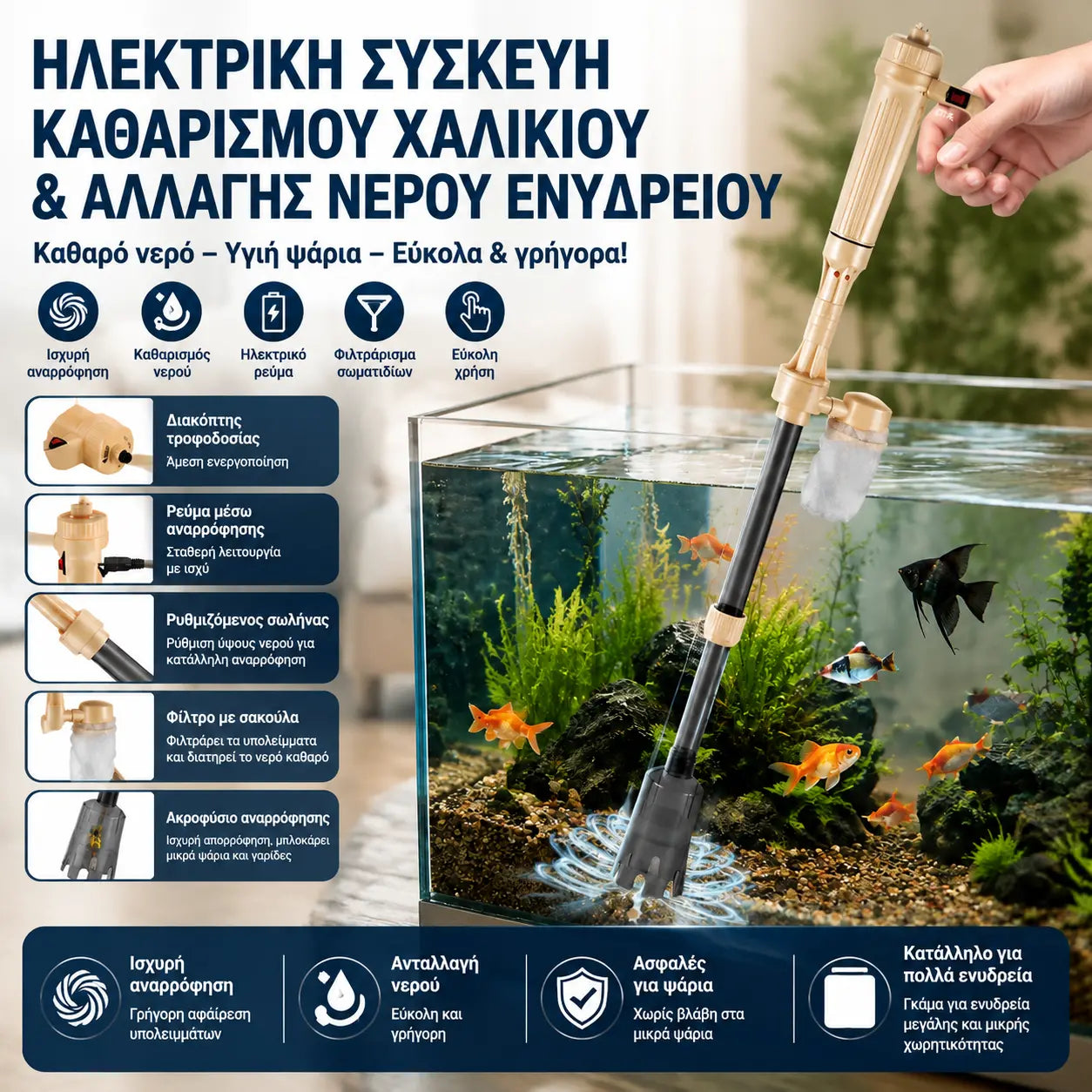 ΗΛΕΚΤΡΙΚΗ ΣΥΣΚΕΥΗ ΚΑΘΑΡΙΣΜΟΥ ΧΑΛΙΚΙΟΥ & ΑΛΛΑΓΗΣ ΝΕΡΟΥ ΕΝΥΔΡΕΙΟΥ

Καθαρό νερό – Υγιή ψάρια – Εύκολα & γρήγορα!

Ισχυρή αναρρόφηση
Καθαρισμός νερού
Ηλεκτρικό ρεύμα
Φιλτράρισμα σωματιδίων
Εύκολη χρήση

Διακόπτης τροφοδοσίας
Άμεση ενεργοποίηση

Ρεύμα μέσω αναρρόφησης
Σταθερή λειτουργία με ισχύ

Ρυθμιζόμενος σωλήνας
Ρύθμιση ύψους νερού για κατάλληλη αναρρόφηση

Φίλτρο με σακούλα
Φιλτράρει τα υπολείμματα και διατηρεί το νερό καθαρό

Ακροφύσιο αναρρόφησης
Ισχυρή απορρόφηση, μπλοκάρει μικρά ψάρια και γαρίδες

Ισχυρή αναρρόφηση
Γρήγορη αφαίρεση υπολειμμάτων

Ανταλλαγή νερού
Εύκολη και γρήγορη

Ασφαλές για ψάρια
Χωρίς βλάβη στα μικρά ψάρια

Κατάλληλο για πολλά ενυδρεία
Γκάμα για ενυδρεία μεγάλης και μικρής χωρητικότητας